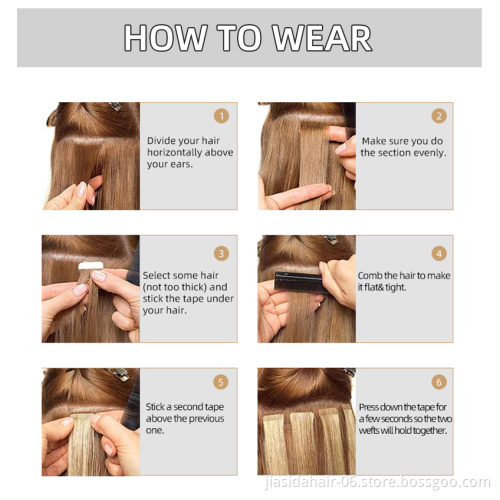 HOW TO WEAR

1
Divide your hair horizontally above your ears.

2
Make sure you do the section evenly.

3
Select some hair (not too thick) and stick the tape under your hair.

4
Comb the hair to make it flat& tight.

5
Stick a second tape above the previous one.

6
Press down the tape for a few seconds so the two wefts will hold together.

jiasidahair-06.store.bossgoo.com